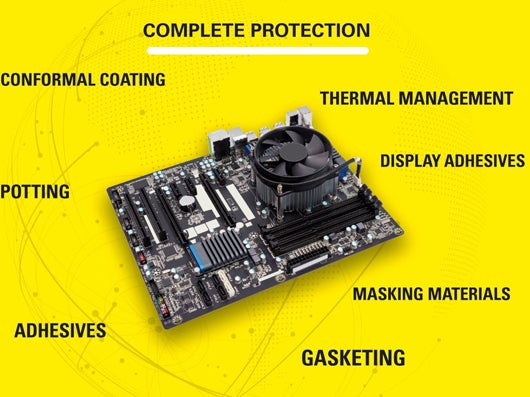 COMPLETE PROTECTION

CONFORMAL COATING

THERMAL MANAGEMENT

DISPLAY ADHESIVES

POTTING

MASKING MATERIALS

ADHESIVES

GASKETING